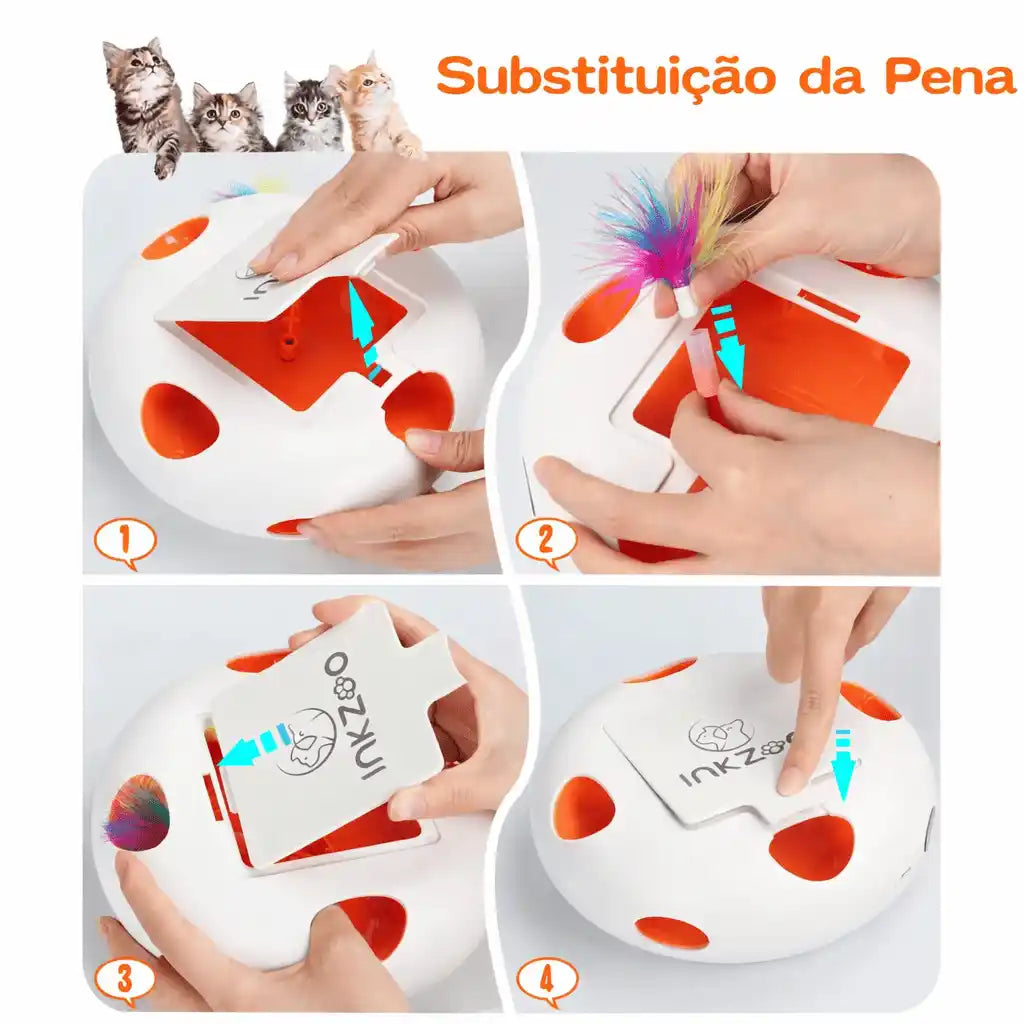 Substituição da Pena

1

2

INKZOO

3

INKZOO

4